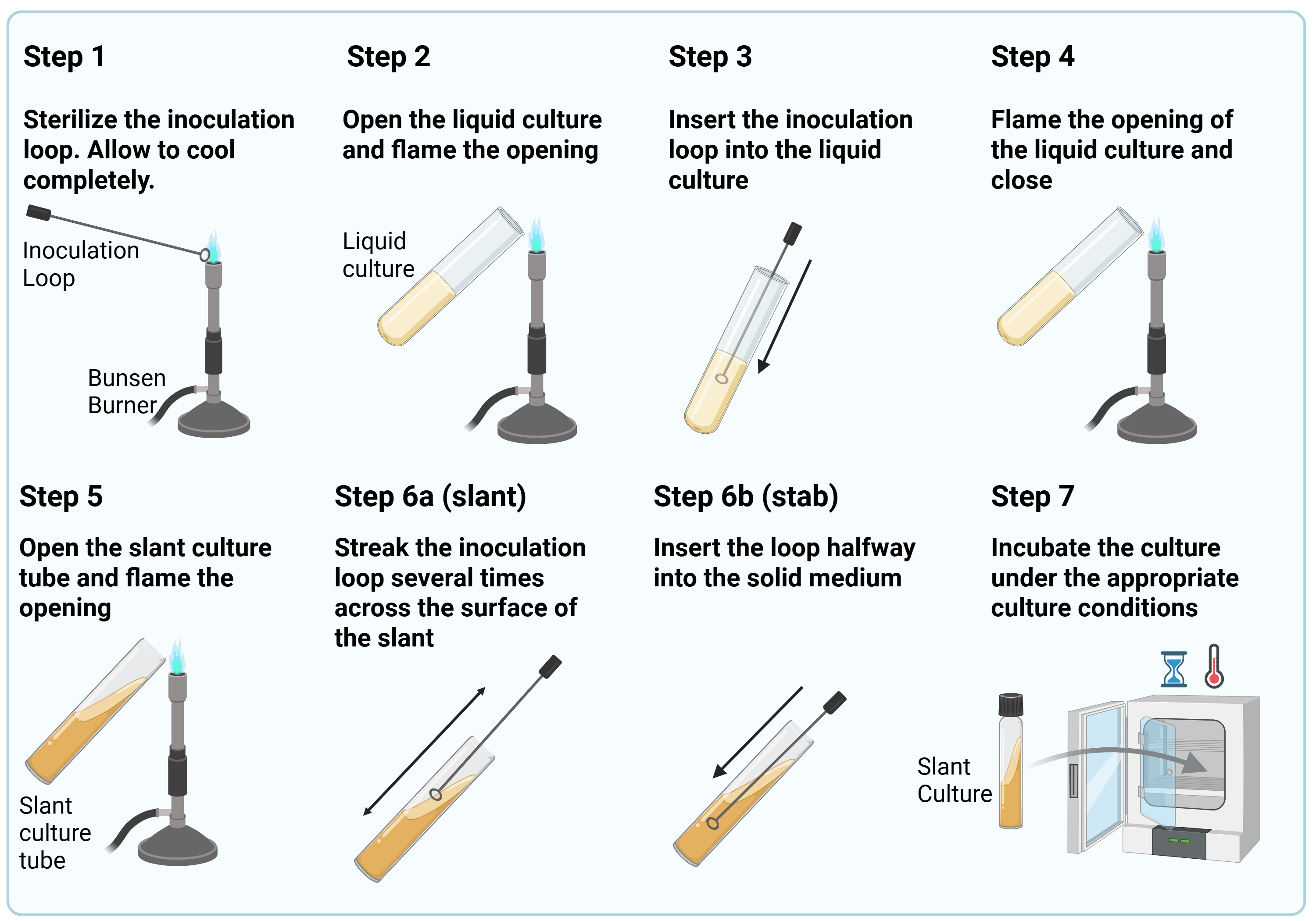 Step 1

Sterilize the inoculation loop. Allow to cool completely.

Inoculation Loop

Bunsen Burner

Step 2

Open the liquid culture and flame the opening

Liquid culture

Step 3

Insert the inoculation loop into the liquid culture

Step 4

Flame the opening of the liquid culture and close

Step 5

Open the slant culture tube and flame the opening

Slant culture tube

Step 6a (slant)

Streak the inoculation loop several times across the surface of the slant

Step 6b (stab)

Insert the loop halfway into the solid medium

Step 7

Incubate the culture under the appropriate culture conditions

Slant Culture