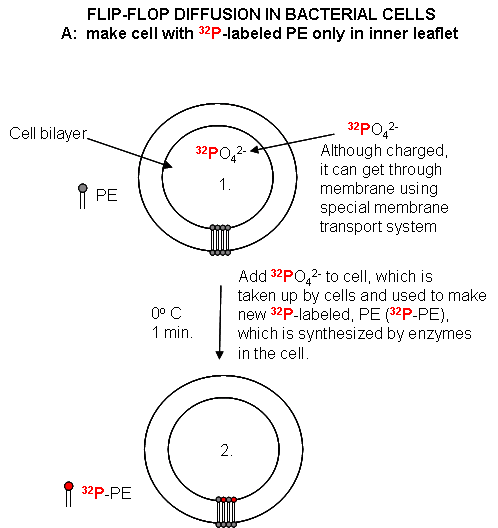 FLIP-FLOP DIFFUSION IN BACTERIAL CELLS
A: make cell with $^{32}P$-labeled PE only in inner leaflet

Cell bilayer

$^{32}PO_4^{2-}$

1.

PE

$^{32}PO_4^{2-}$
Although charged, it can get through membrane using special membrane transport system

0º C
1 min.

Add $^{32}PO_4^{2-}$ to cell, which is taken up by cells and used to make new $^{32}P$-labeled, PE ($^{32}P$-PE), which is synthesized by enzymes in the cell.

2.

$^{32}P$-PE