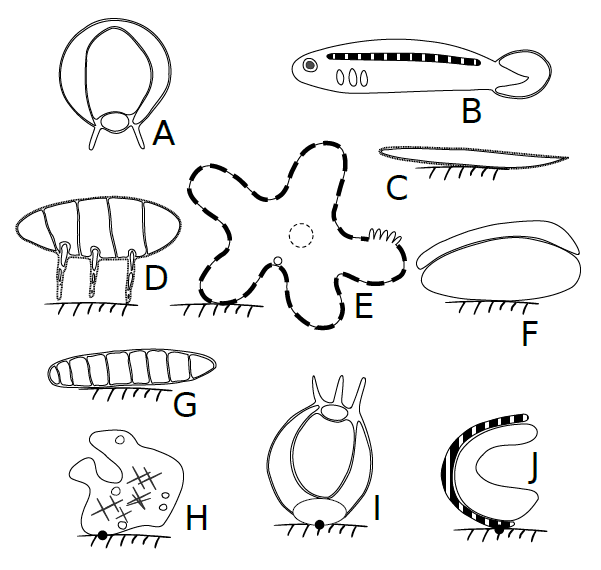 A
B
C
D
E
F
G
H
I
J