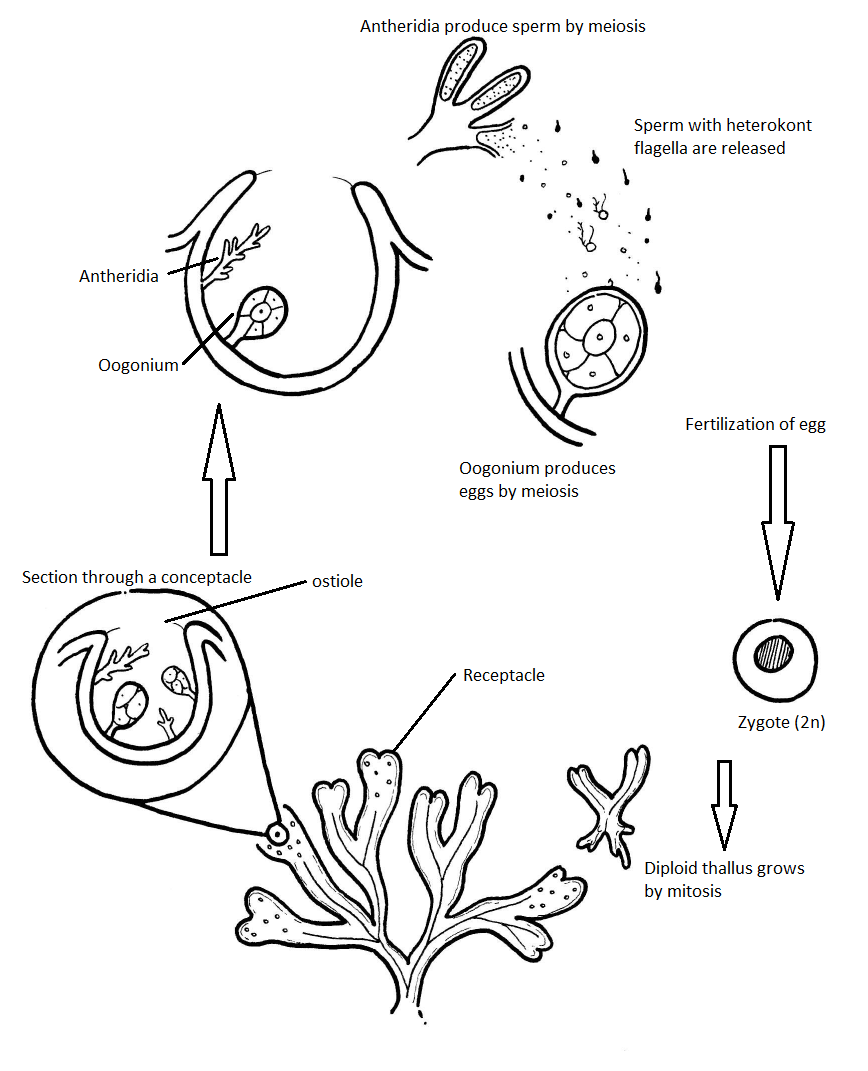 Antheridia produce sperm by meiosis

Sperm with heterokont flagella are released

Antheridia

Oogonium

Oogonium produces eggs by meiosis

Fertilization of egg

Section through a conceptacle

ostiole

Receptacle

Zygote (2n)

Diploid thallus grows by mitosis