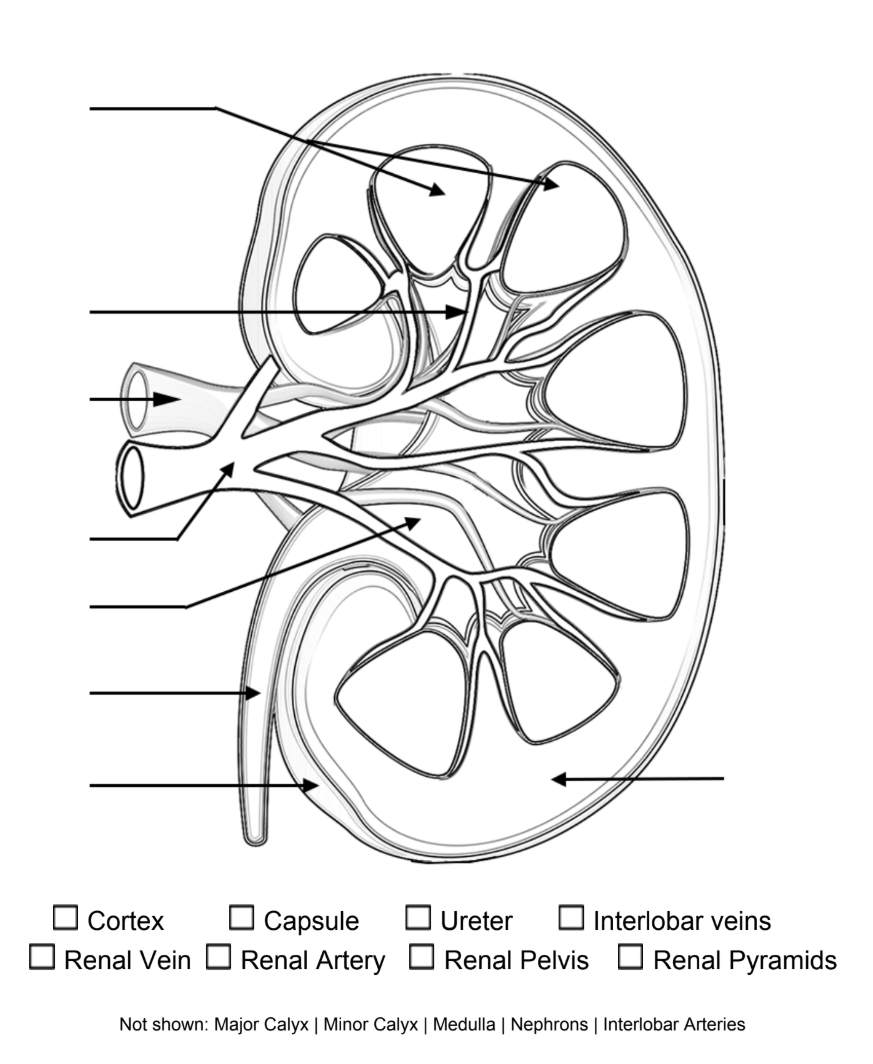 ☐ Cortex ☐ Capsule ☐ Ureter ☐ Interlobar veins
☐ Renal Vein ☐ Renal Artery ☐ Renal Pelvis ☐ Renal Pyramids

Not shown: Major Calyx | Minor Calyx | Medulla | Nephrons | Interlobar Arteries