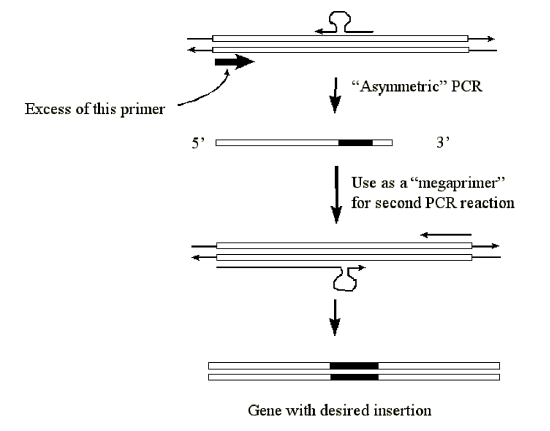 “Asymmetric” PCR

Excess of this primer

5’

3’

Use as a “megaprimer” for second PCR reaction

Gene with desired insertion