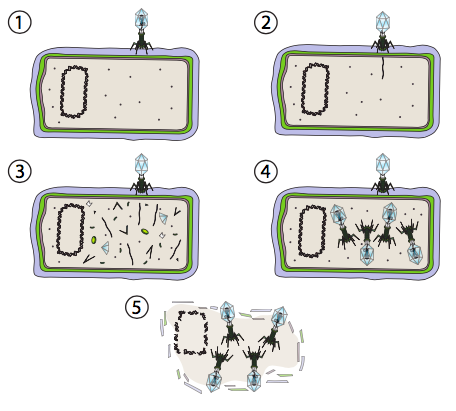 1

2

3

4

5