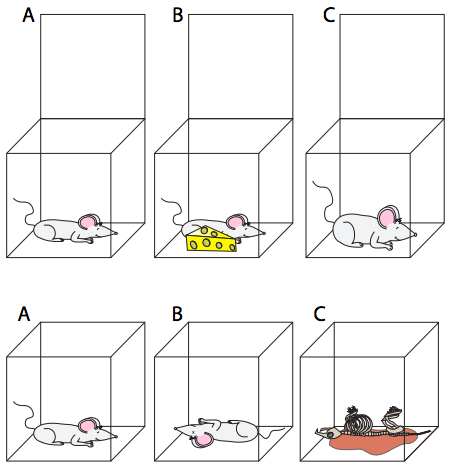 A B C

A B C