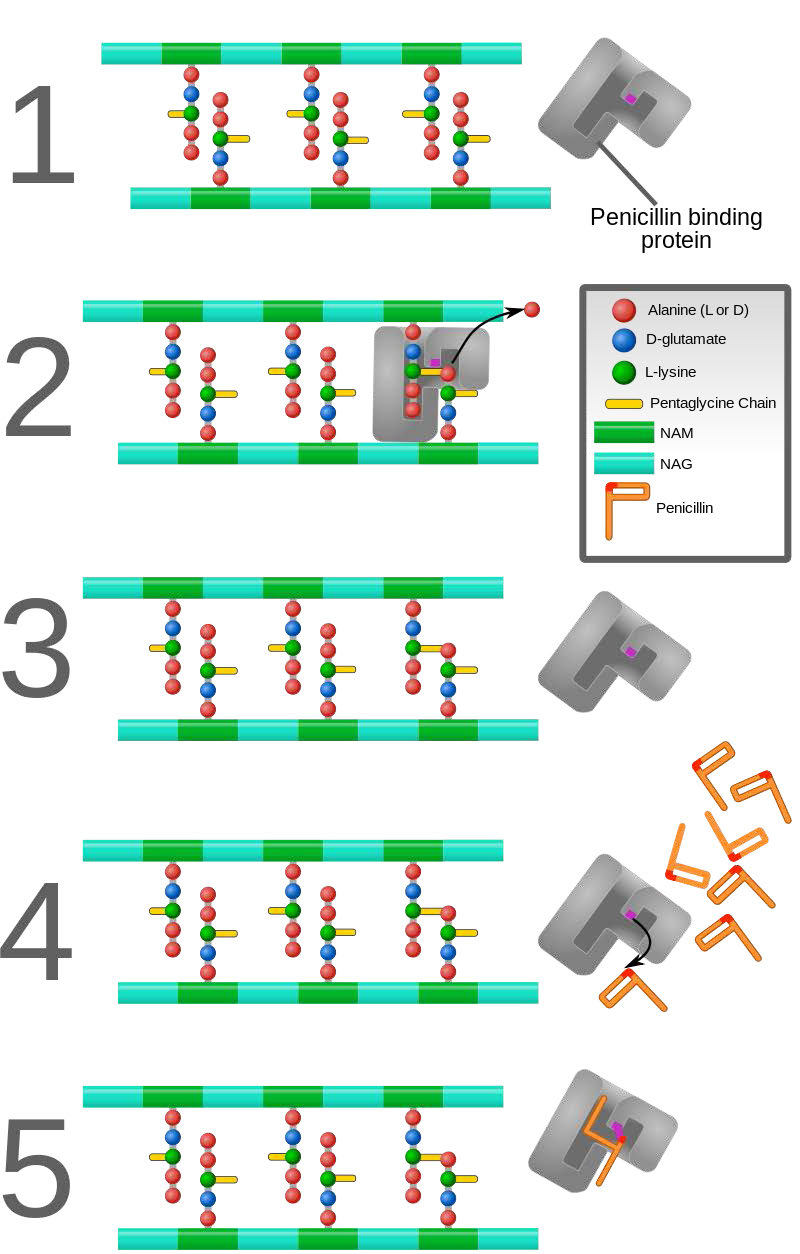 1

Penicillin binding protein

2

Alanine (L or D)
D-glutamate
L-lysine
Pentaglycine Chain
NAM
NAG
Penicillin

3

4

5